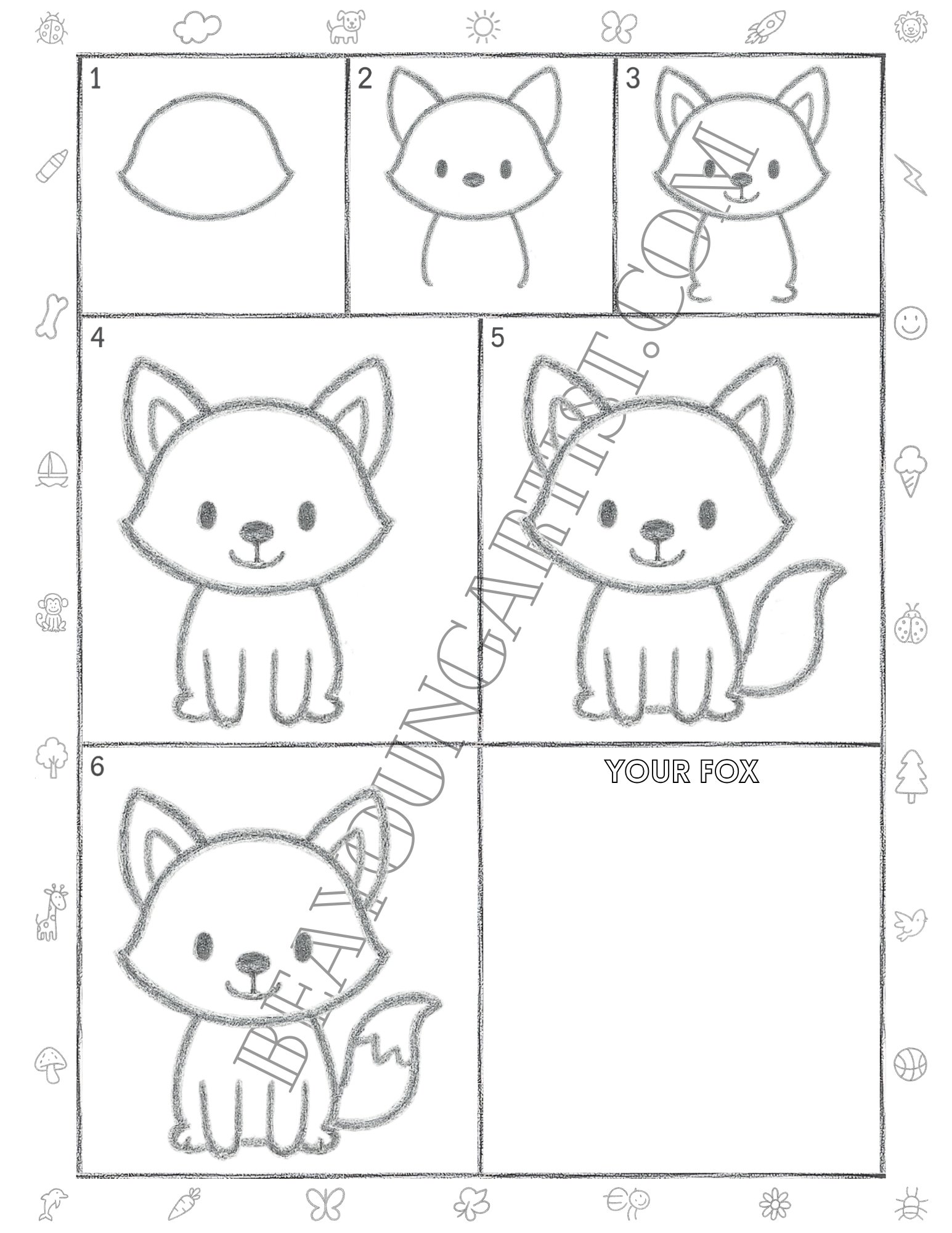 1

2

3

4

5

6

YOUR FOX

BEAYOUNGARTIST.COM