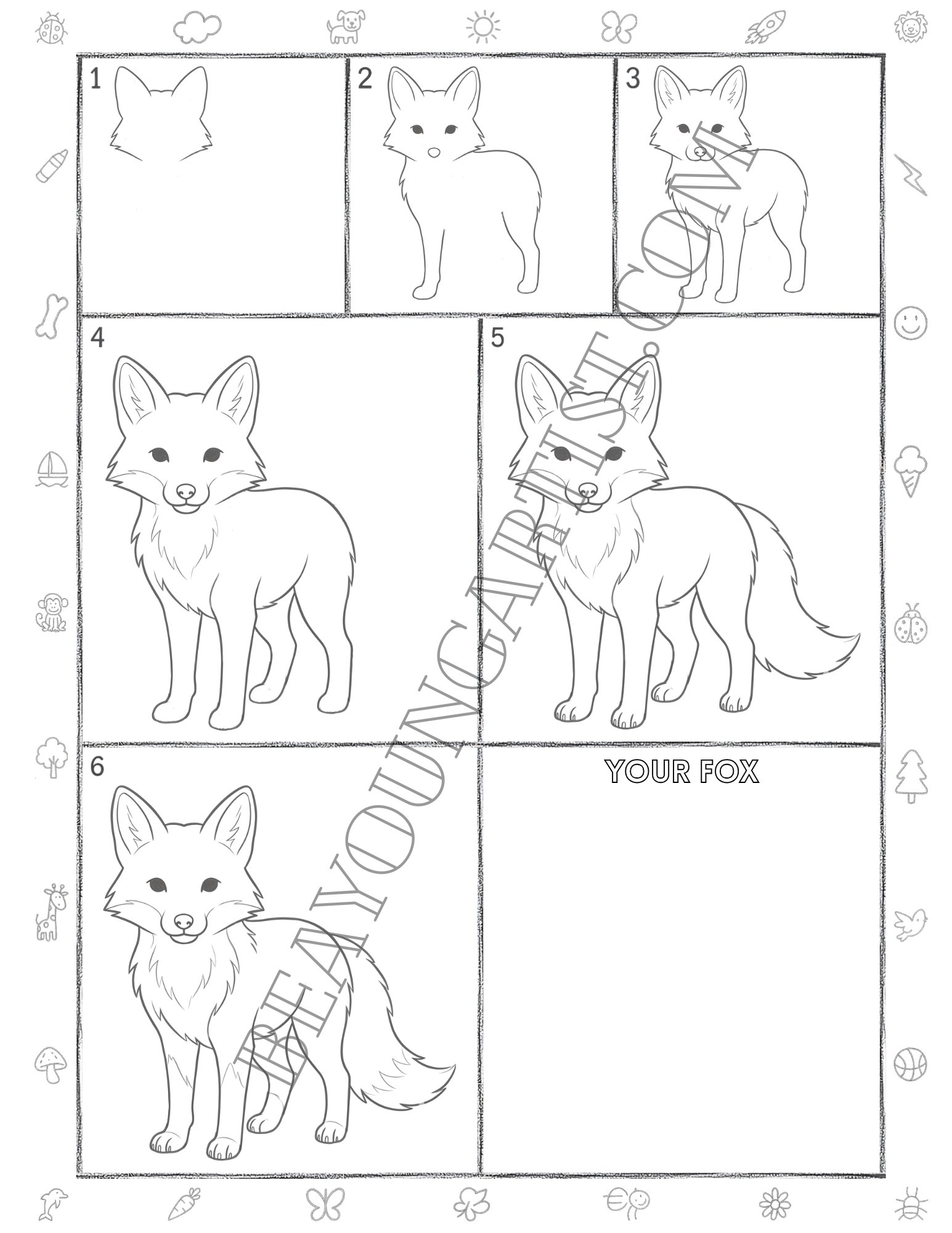 1

2

3

4

5

6

YOUR FOX

BEAYOUNGARTIST.COM