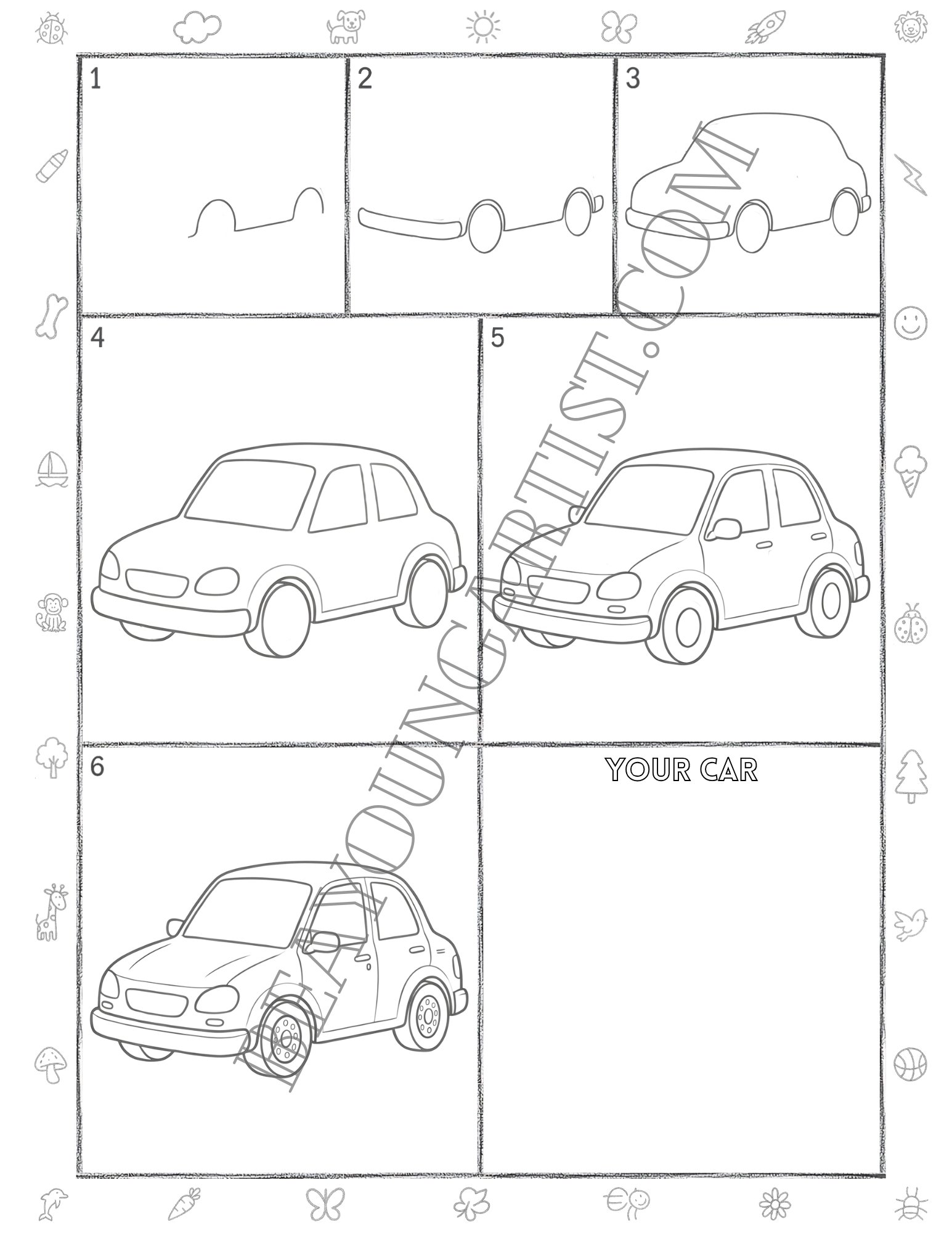 1

2

3

4

5

6

YOUR CAR

BEAYOUNGARTIST.COM