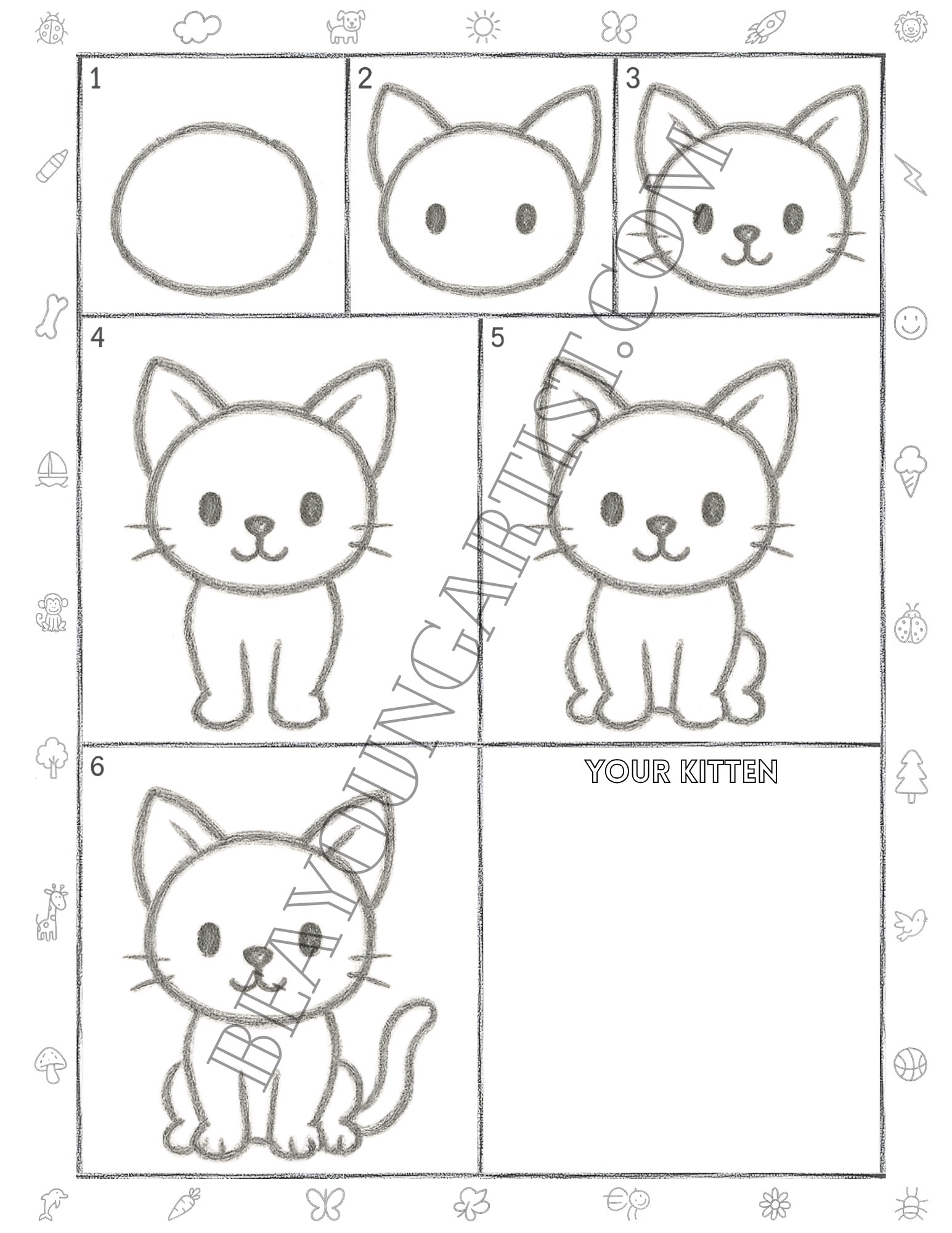 1

2

3

4

5

6

YOUR KITTEN

BEAYOUNGARTIST.COM