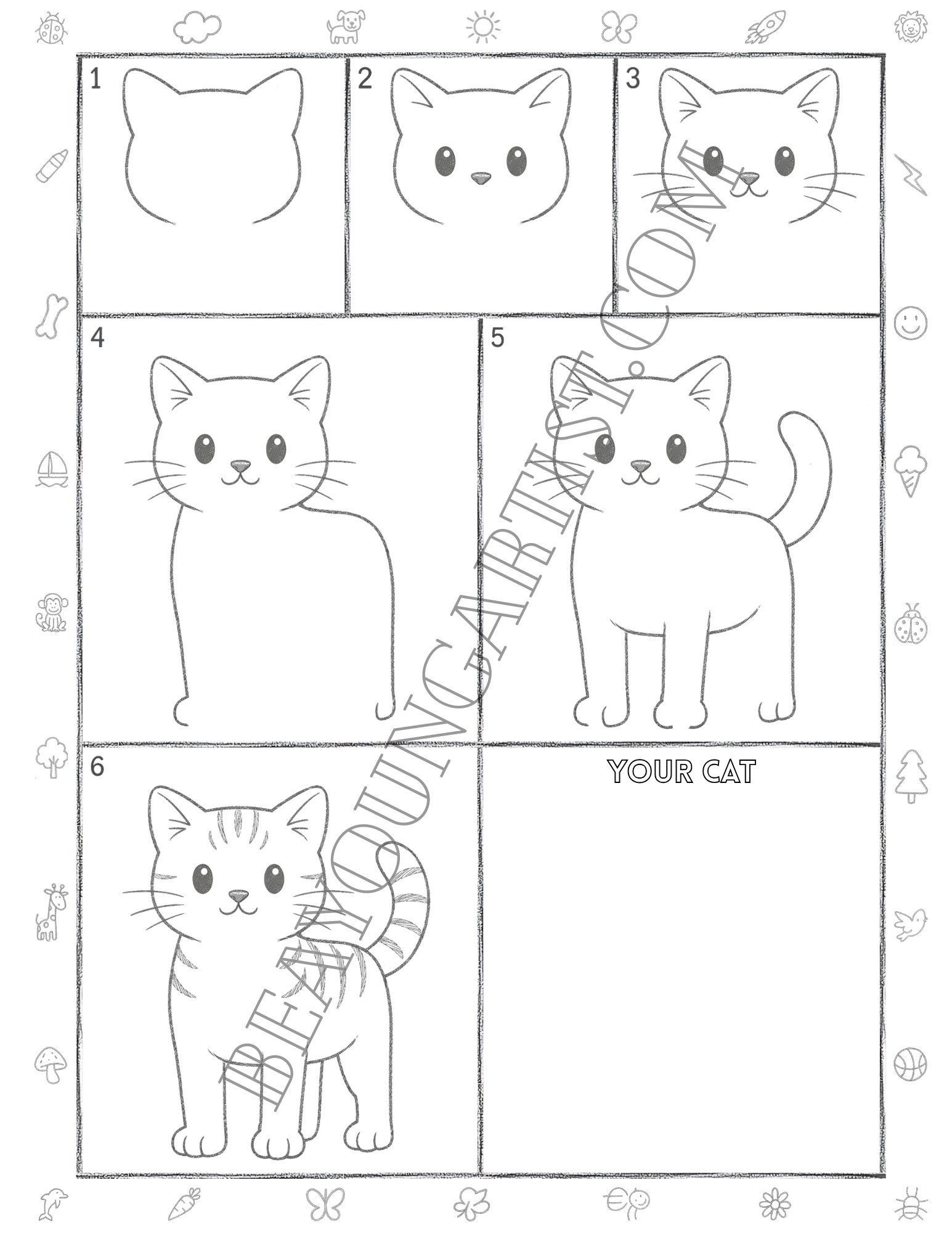 1

2

3

4

5

6

YOUR CAT

BEAYOUNGARTIST.COM