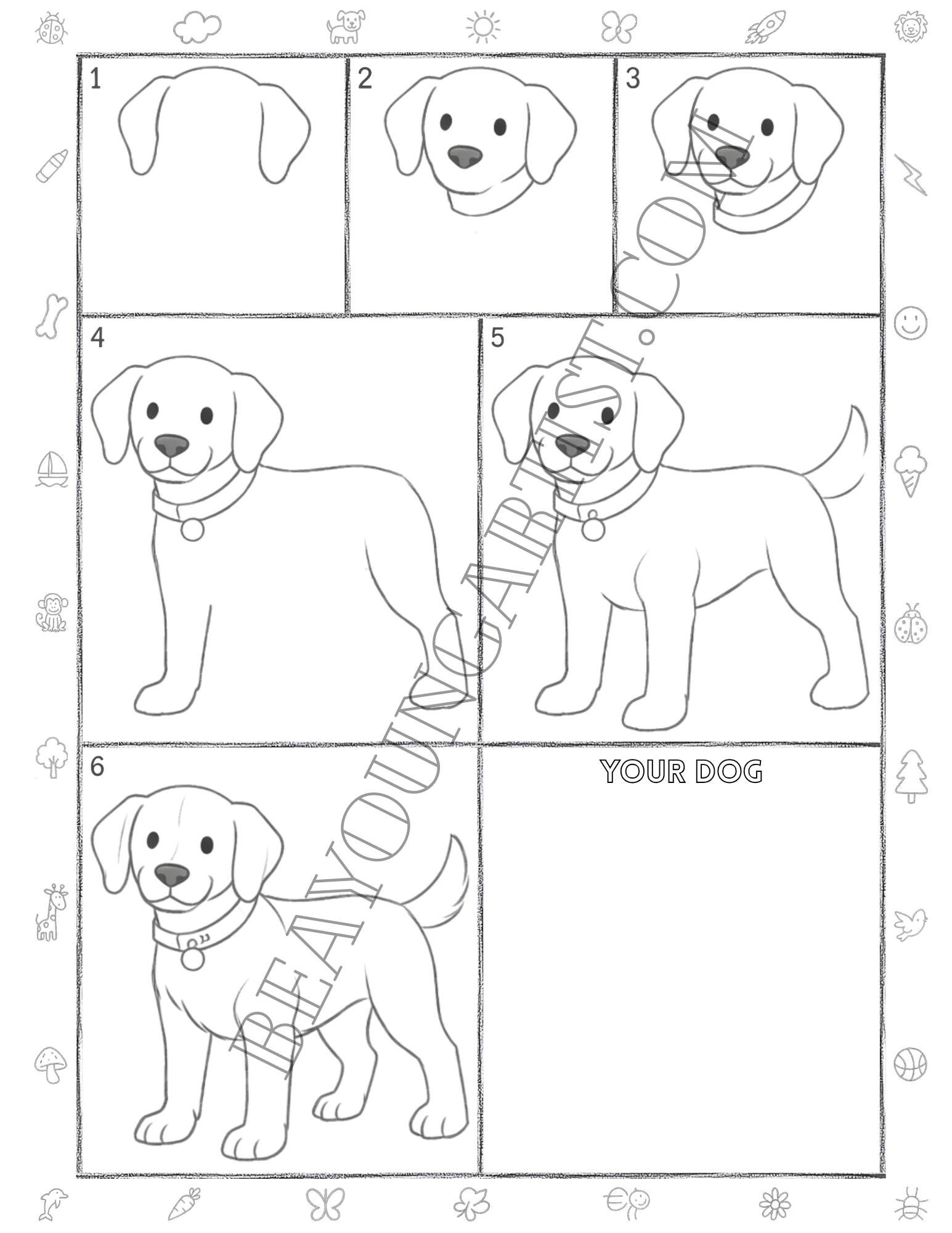 1

2

3

4

5

6

YOUR DOG

BEAYOUNGARTIST.COM